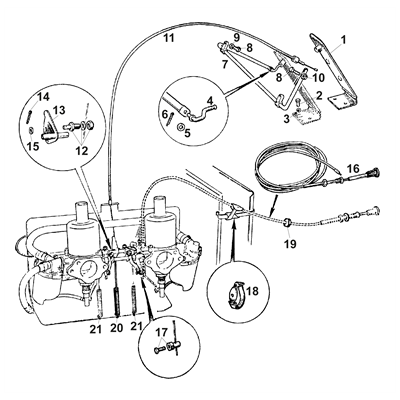 11
9
8
1
7
8
10
2
3
4
6
5
14
13
15
12
16
19
18
21
20
21
17