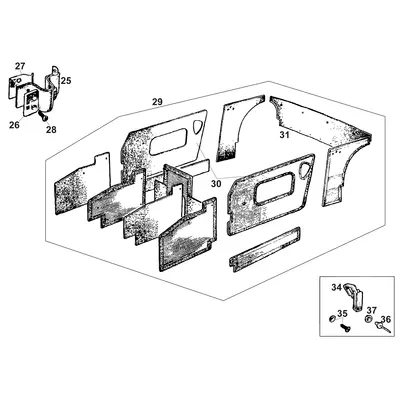 27
25
26
28
29
31
30
34
35
37
36