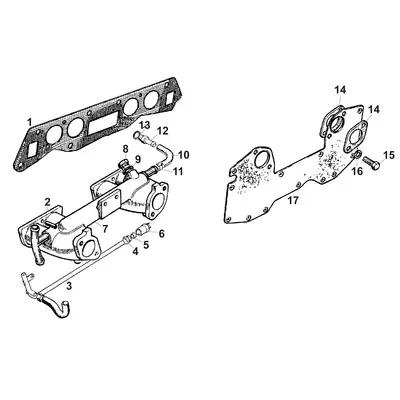 1
13
12
8
9
10
11
2
7
6
5
4
3
14
14
15
16
17