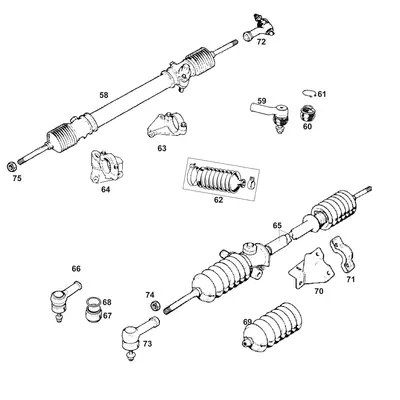 72
58
61
59
60
63
75
64
62
65
66
71
70
74
68
67
73
69