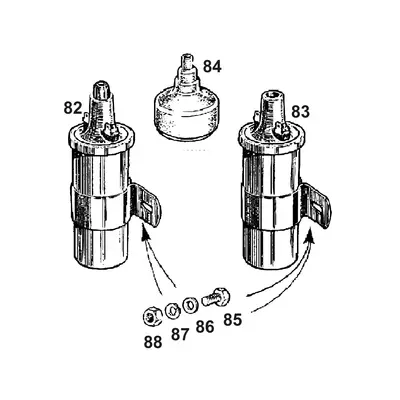 84
82
83
88
87
86
85