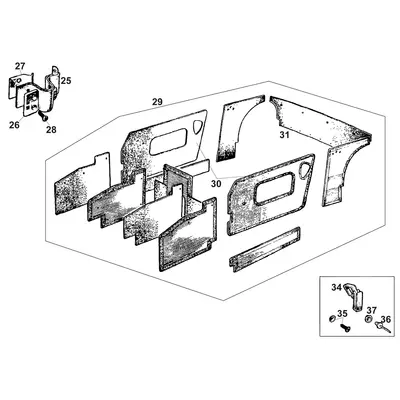 27
25
26
28
29
31
30
34
35
37
36