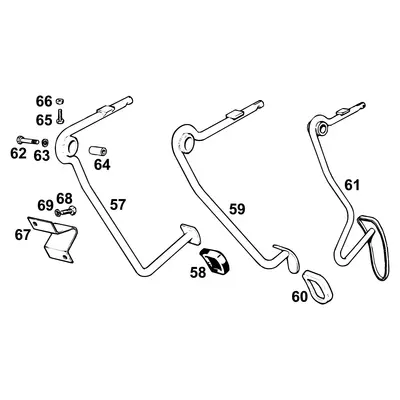 66
65
62
63
64
69
68
67
57
58
59
60
61