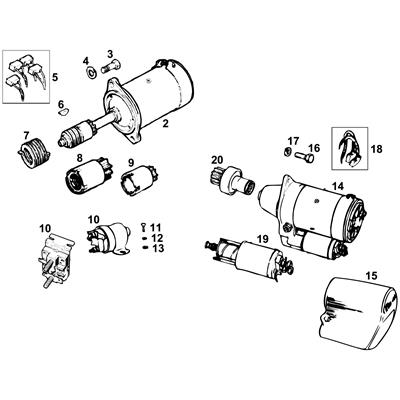 4
3
5
6
2
7
8
9
17
16
18
20
14
10
10
11
12
13
19
15