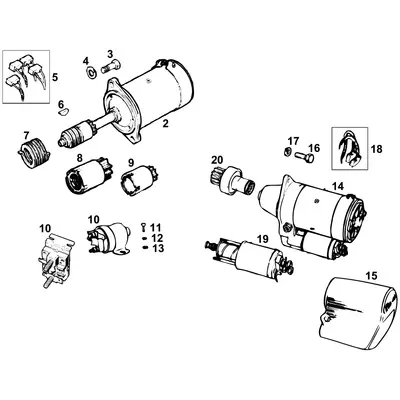 4
3
5
6
2
7
8
9
17
16
18
20
14
10
10
11
12
13
19
15