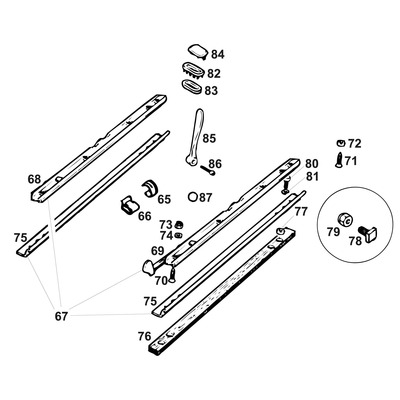 84
82
83
85
86
72
71
80
81
68
65
87
66
77
73
74
79
78
75
69
70
75
67
76