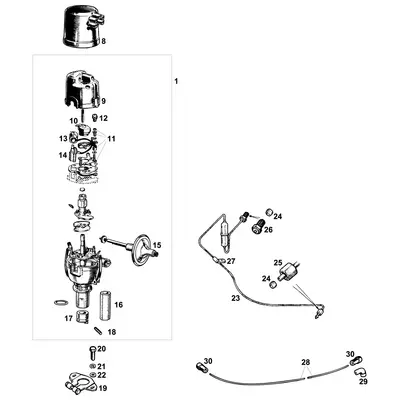 8
1
9
10
12
13
11
14
15
16
17
18
20
21
22
19
24
26
27
25
24
23
30
28
30
29