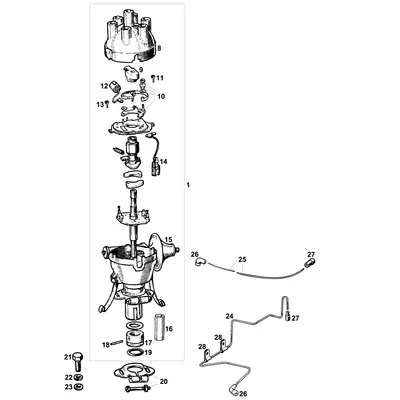 8
9
11
12
10
13
14
1
15
26
25
27
24
27
16
28
28
18
17
19
21
22
23
20
26