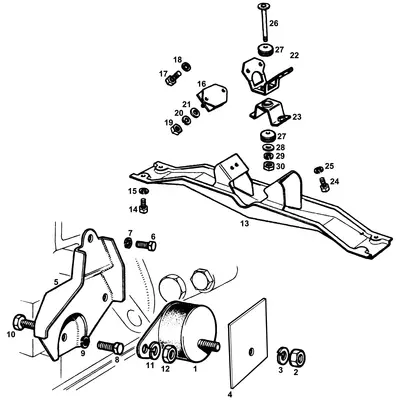 26
27
22
18
17
16
21
20
19
23
27
28
29
30
25
24
15
14
13
7
6
5
10
9
8
11
12
1
4
3
2