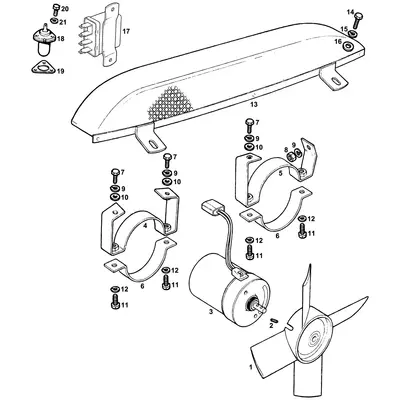 20
21
18
19
17
14
15
16
13
7
9
10
8
9
5
7
9
10
7
9
10
4
12
11
6
12
11
6
12
11
12
11
3
2
1