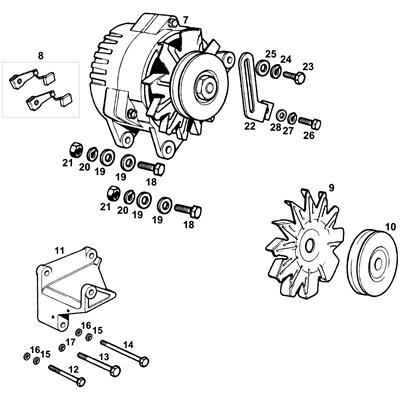 7
8
25
24
23
22
28
27
26
21
20
19
19
18
21
20
19
19
18
9
10
11
16
15
17
14
16
15
13
12