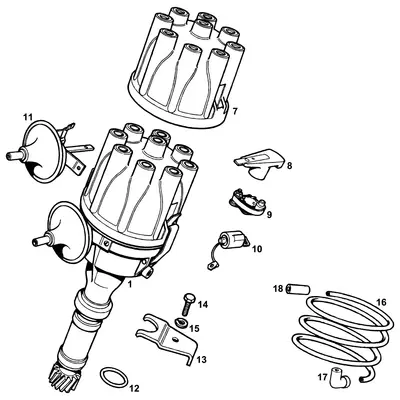 7
11
8
9
10
1
18
16
14
15
13
17
12