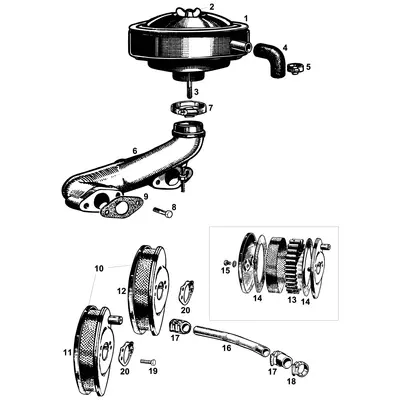 2
1
4
5
3
7
6
9
8
10
12
20
17
11
20
19
16
17
18
15
14
13
14