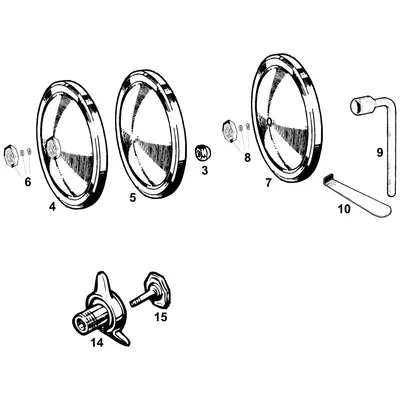 6
4
5
3
8
7
9
10
14
15