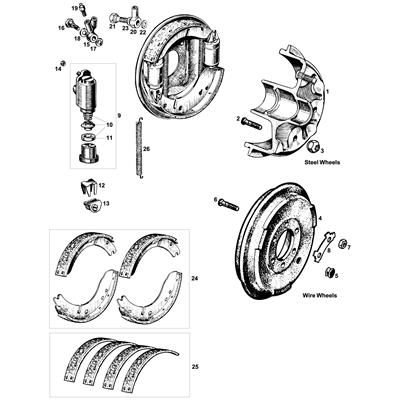 19
16
18
15
17
21
23
20
22
14
9
10
11
26
12
13
1
2
3
Steel Wheels
6
4
8
7
5
Wire Wheels
24
25