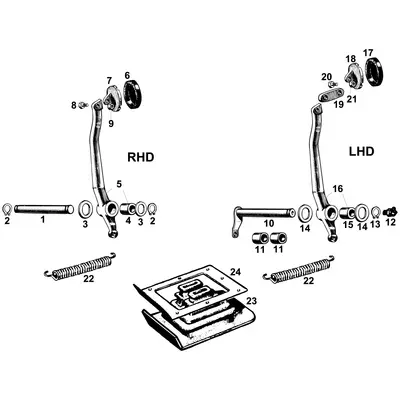 7 6
8
9
RHD
5
2 1 3 4 3 2
22
18 17
20
19 21
LHD
16
10 14 15 14 13 12
11 11
22
24
23