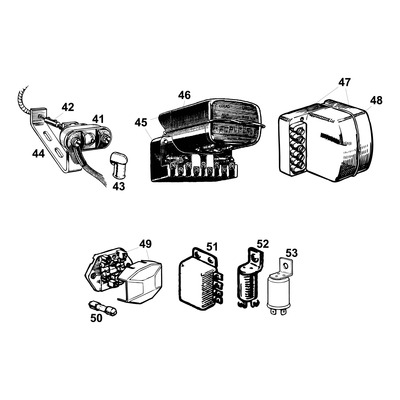 42
41
44
43
46
45
47
48
49
50
51
52
53