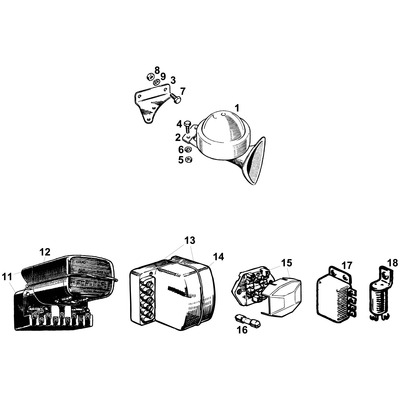 8
9
3
7
1
4
2
6
5
12
11
13
14
15
16
17
18