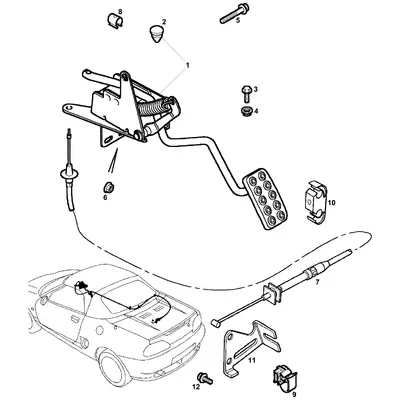 8
2
5
1
3
4
6
10
7
11
12
9