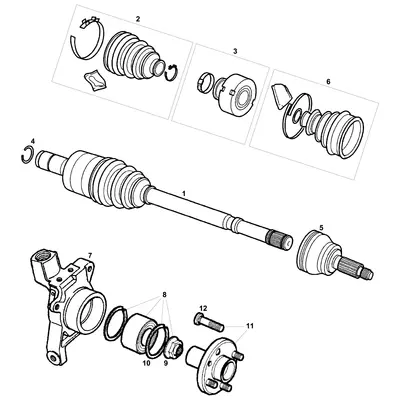 2
3
6
4
1
5
7
8
12
11
10
9