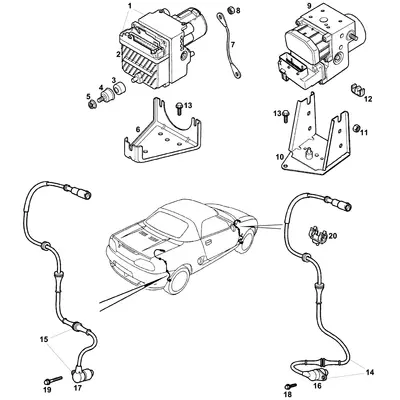 1
8
9
2
7
3
4
5
13
12
6
13
11
10
20
15
14
19
17
18
16