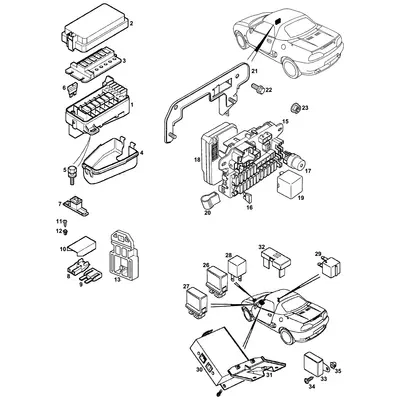 2
3
6
1
4
5
7
11
12
10
8
9
13
21
22
23
15
18
17
19
20
16
32
28
29
26
27
30
31
33
35
34