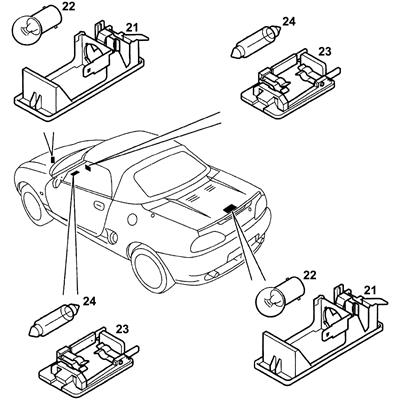 22
21
24
23
22
21
24
23