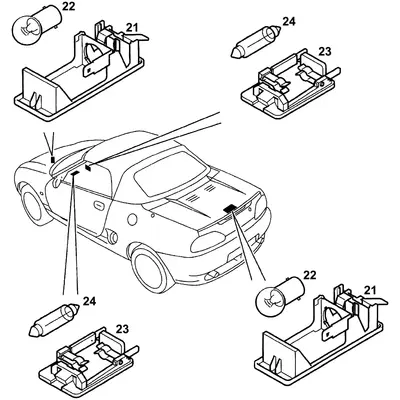 22
21
24
23
24
23
22
21