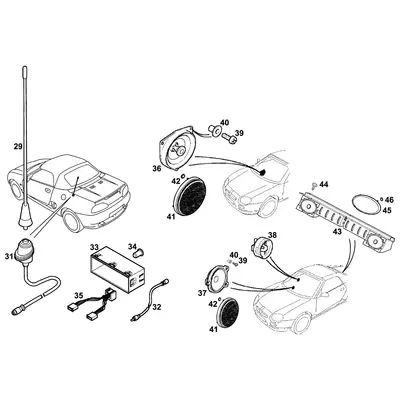 29
31
33
34
35
32
40
39
36
42
41
44
46
45
43
38
40
39
37
42
41