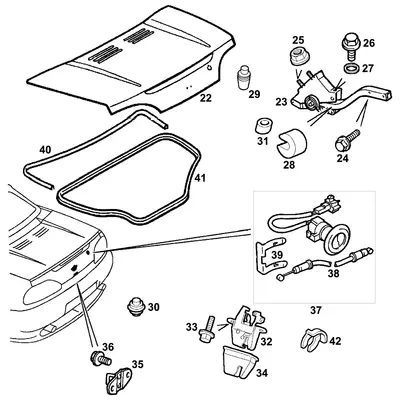 25
26
27
29
22
23
31
28
24
40
41
39
38
37
30
33
32
42
36
35
34