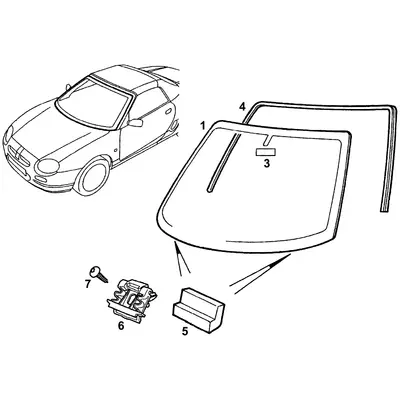 4
1
3
7
6
5