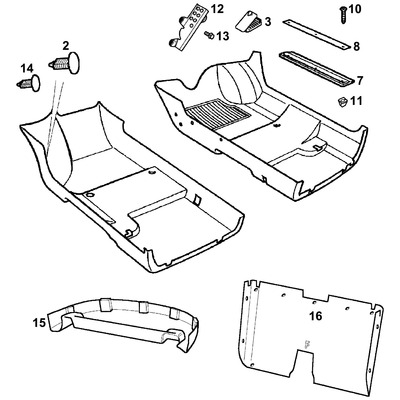 12
10
3
13
8
2
14
7
11
15
16