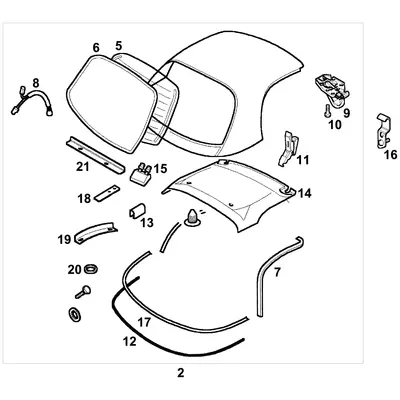 6
5
8
9
10
16
11
21
15
14
18
13
19
20
7
17
12
2