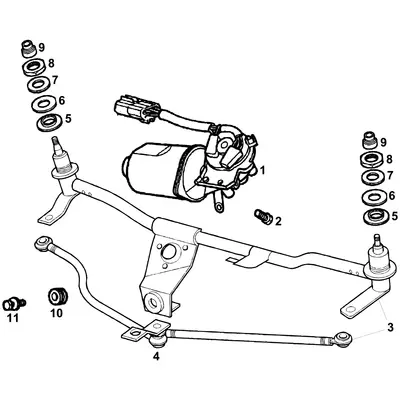 9
8
7
6
5
1
9
8
7
6
5
2
11
10
3
4