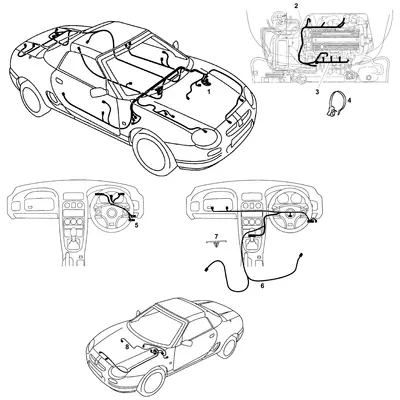 2
1
3
4
5
7
6
8