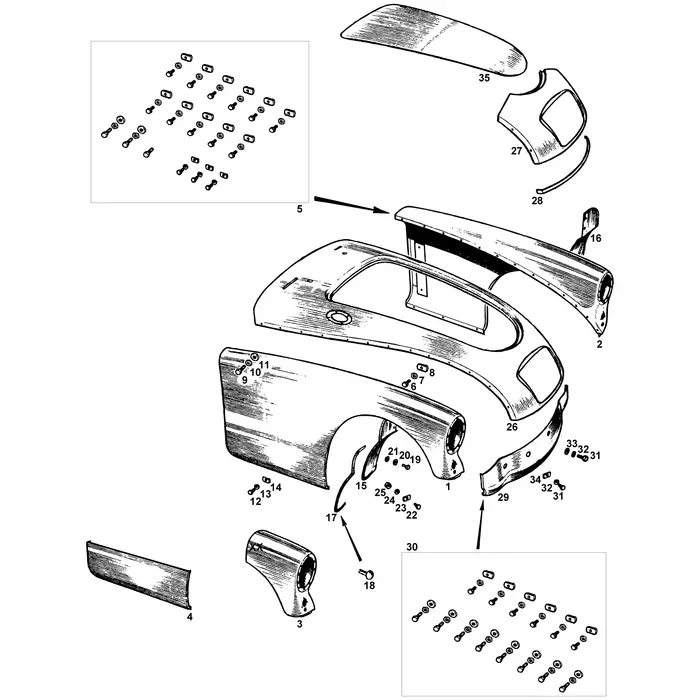 35
27
28
5
16
2
11
10
9
8
7
6
26
33
32
31
21
20
19
34
32
31
15
1
29
14
13
12
25
24
23
22
17
30
18
4
3