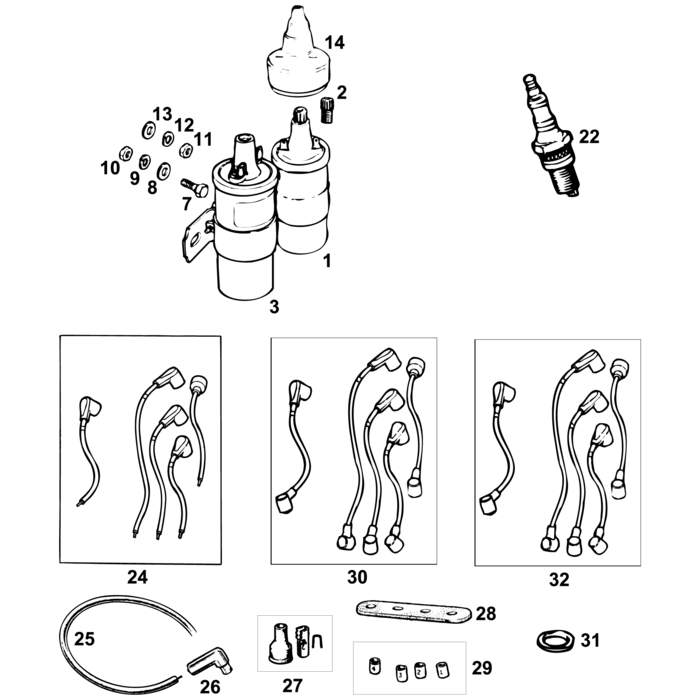 14
2
13
12
11
10
9
8
7
1
3
22
24
30
32
25
26
27
28
29
31