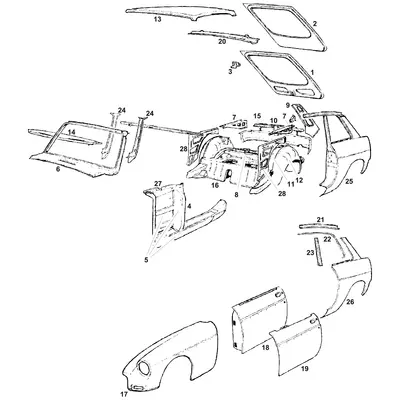 13
2
20
3
1
9
24
24
7
15
10
7
14
28
6
16
8
28
11
12
25
27
4
5
21
22
23
26
18
19
17